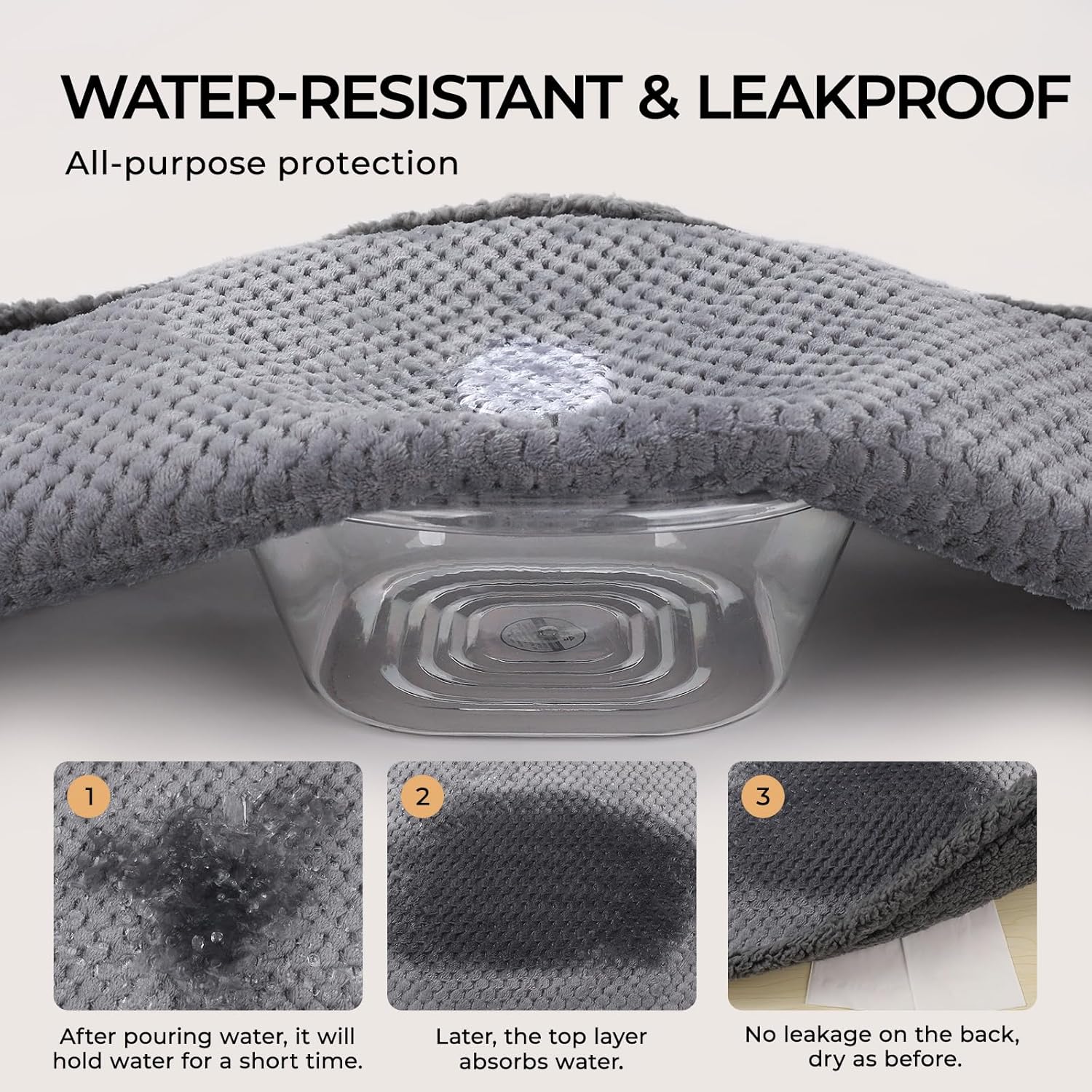 WATER-RESISTANT & LEAKPROOF

All-purpose protection

1

After pouring water, it will hold water for a short time.

2

Later, the top layer absorbs water.

3

No leakage on the back, dry as before.