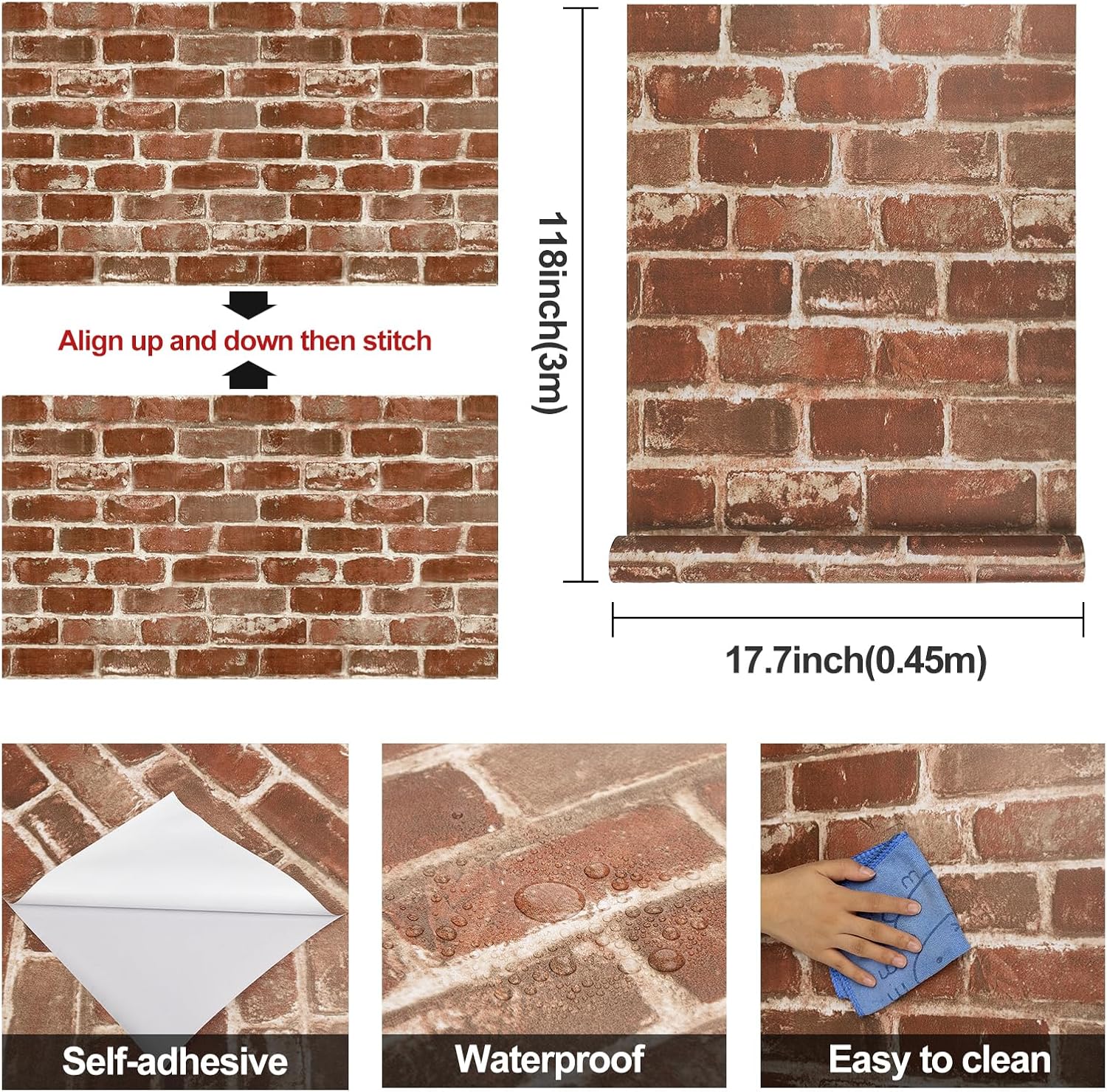 Align up and down then stitch

118inch(3m)

17.7inch(0.45m)

Self-adhesive

Waterproof

Easy to clean