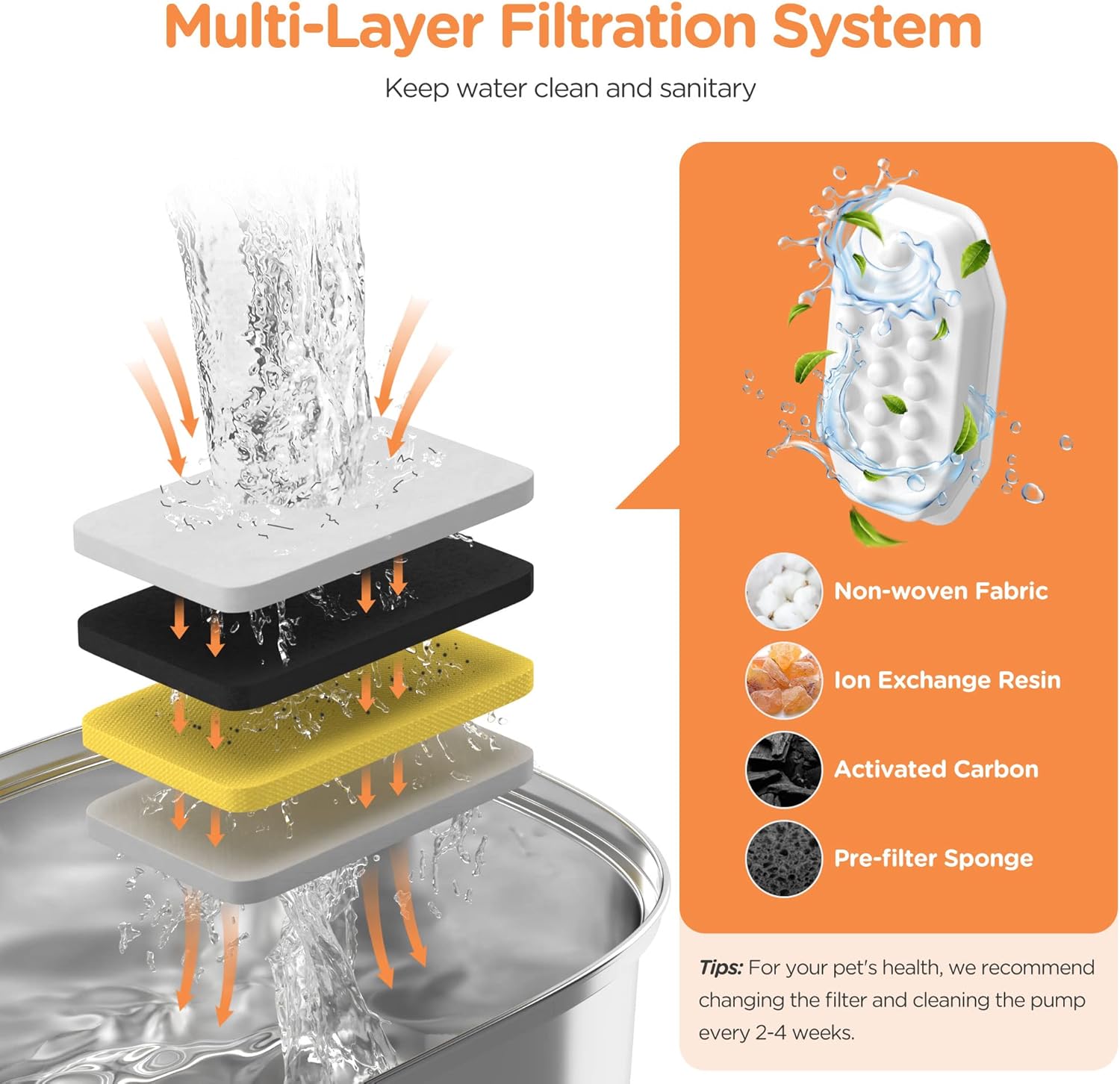 Multi-Layer Filtration System

Keep water clean and sanitary

Non-woven Fabric

Ion Exchange Resin

Activated Carbon

Pre-filter Sponge

Tips: For your pet's health, we recommend changing the filter and cleaning the pump every 2-4 weeks.