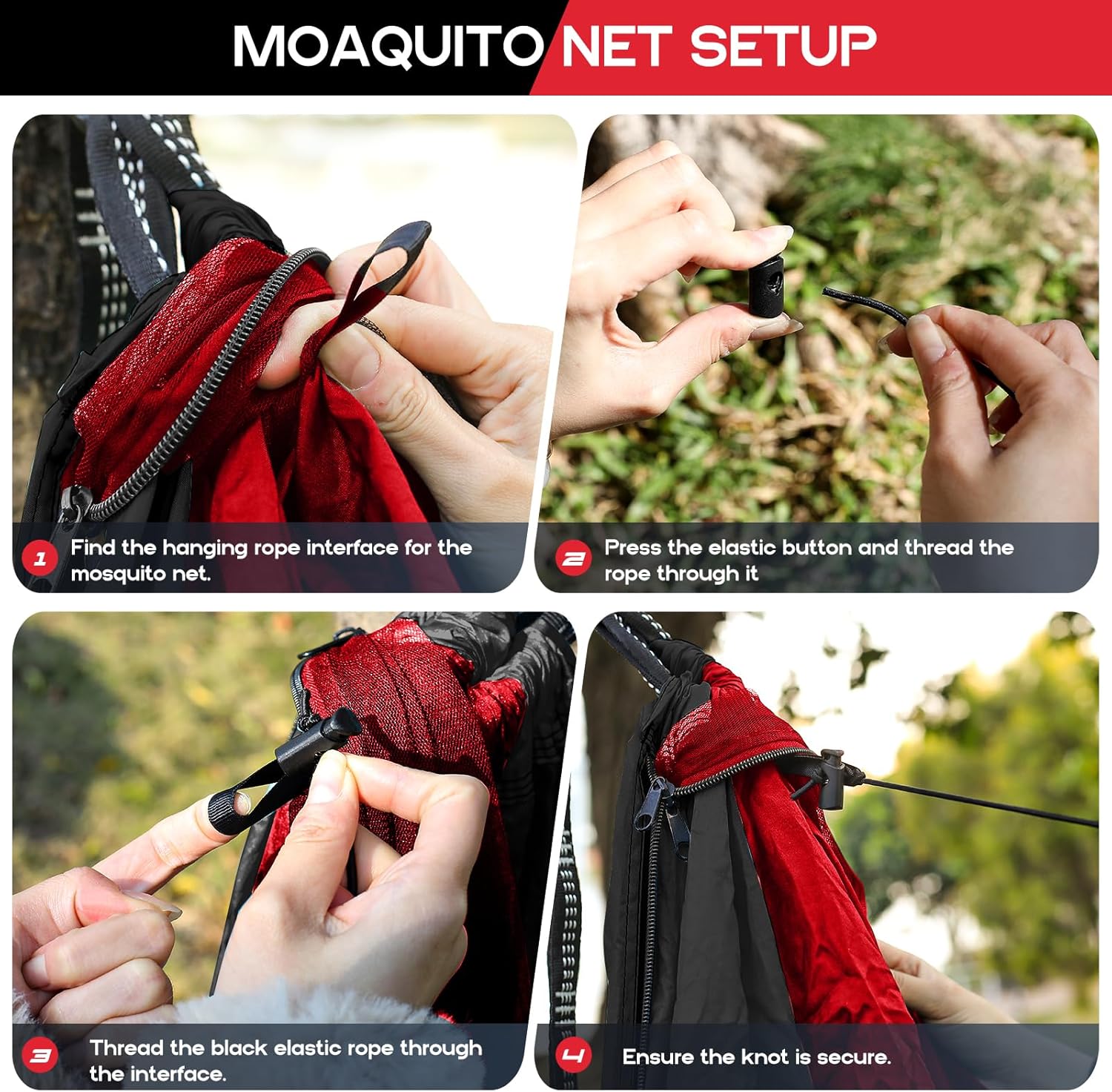 MOAQUITO NET SETUP

1 Find the hanging rope interface for the mosquito net.

2 Press the elastic button and thread the rope through it

3 Thread the black elastic rope through the interface.

4 Ensure the knot is secure.