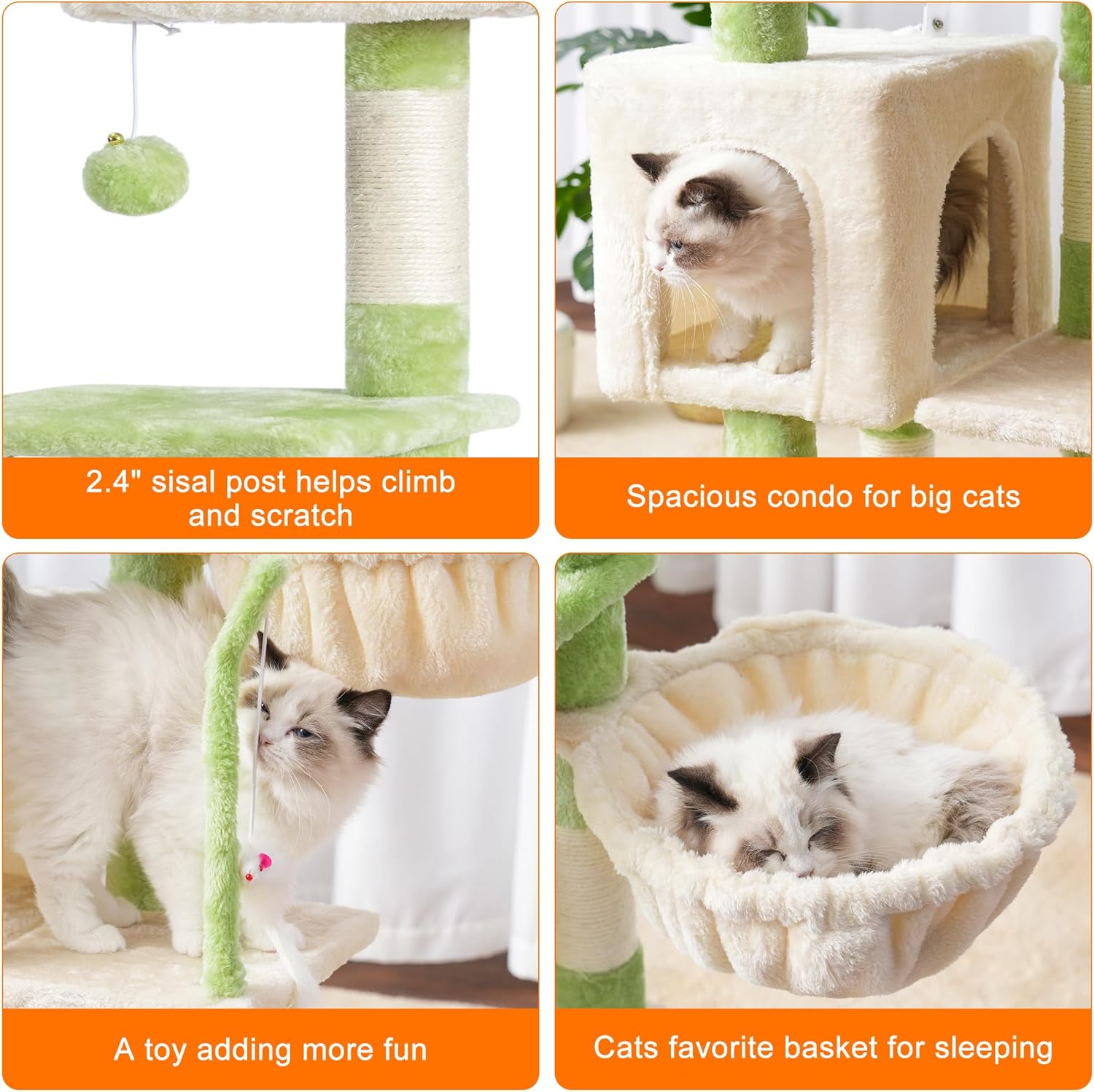 2.4" sisal post helps climb and scratch

Spacious condo for big cats

A toy adding more fun

Cats favorite basket for sleeping