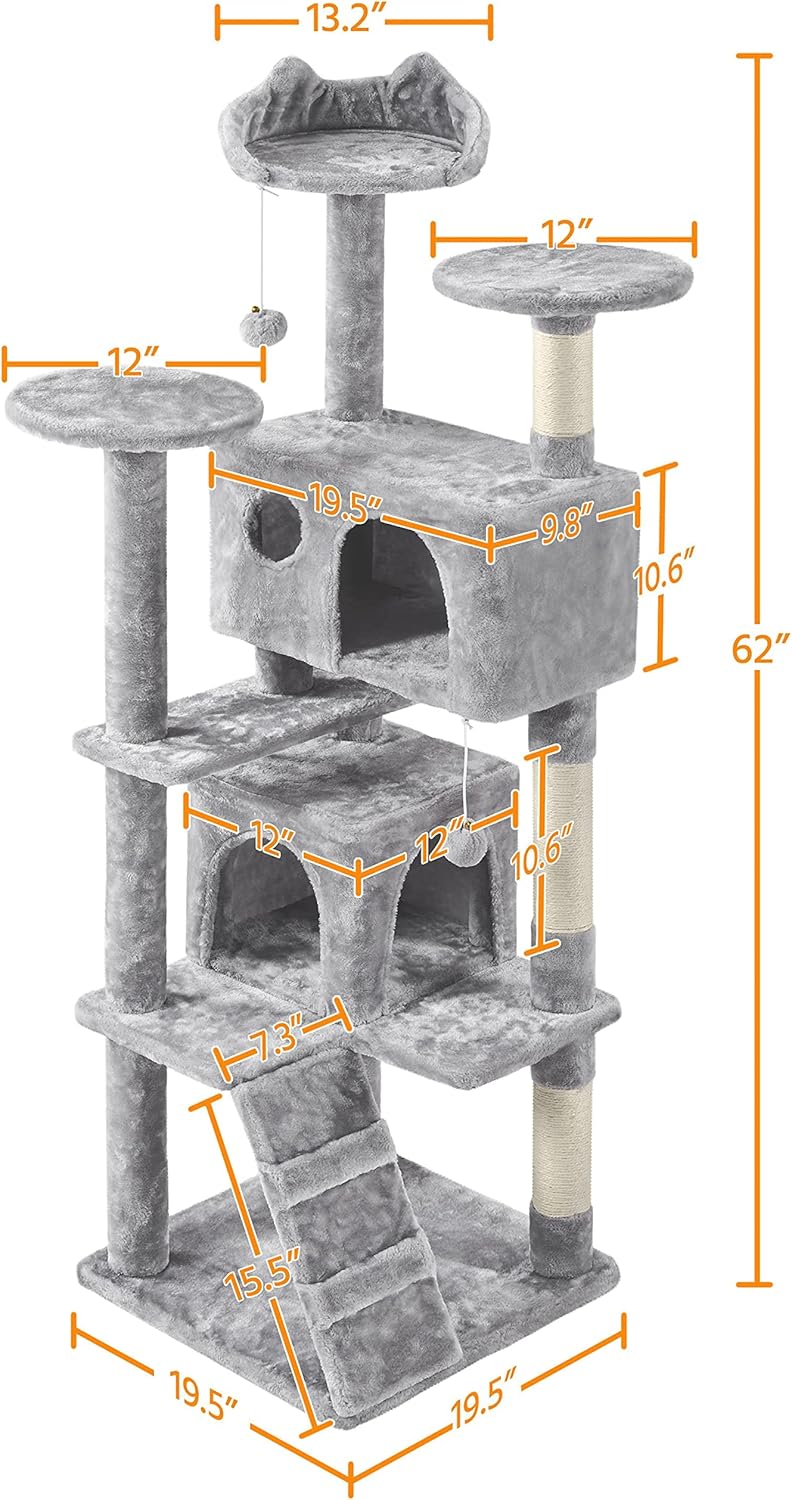 13.2″
12″
12″
19.5″
9.8″
10.6″
62″
12″
12″
10.6″
7.3″
15.5″
19.5″
19.5″