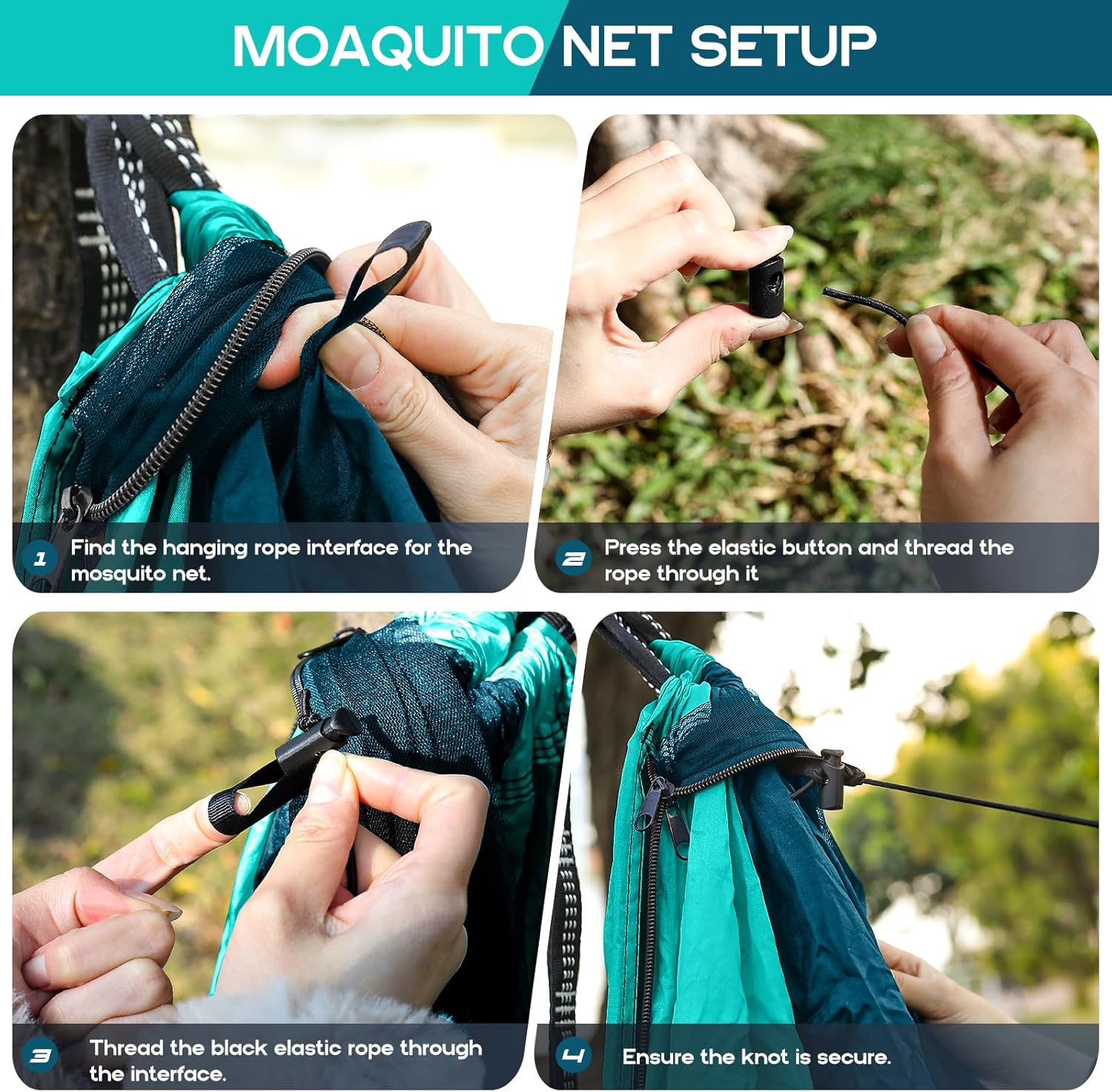 MOAQUITO NET SETUP

1 Find the hanging rope interface for the mosquito net.

2 Press the elastic button and thread the rope through it

3 Thread the black elastic rope through the interface.

4 Ensure the knot is secure.