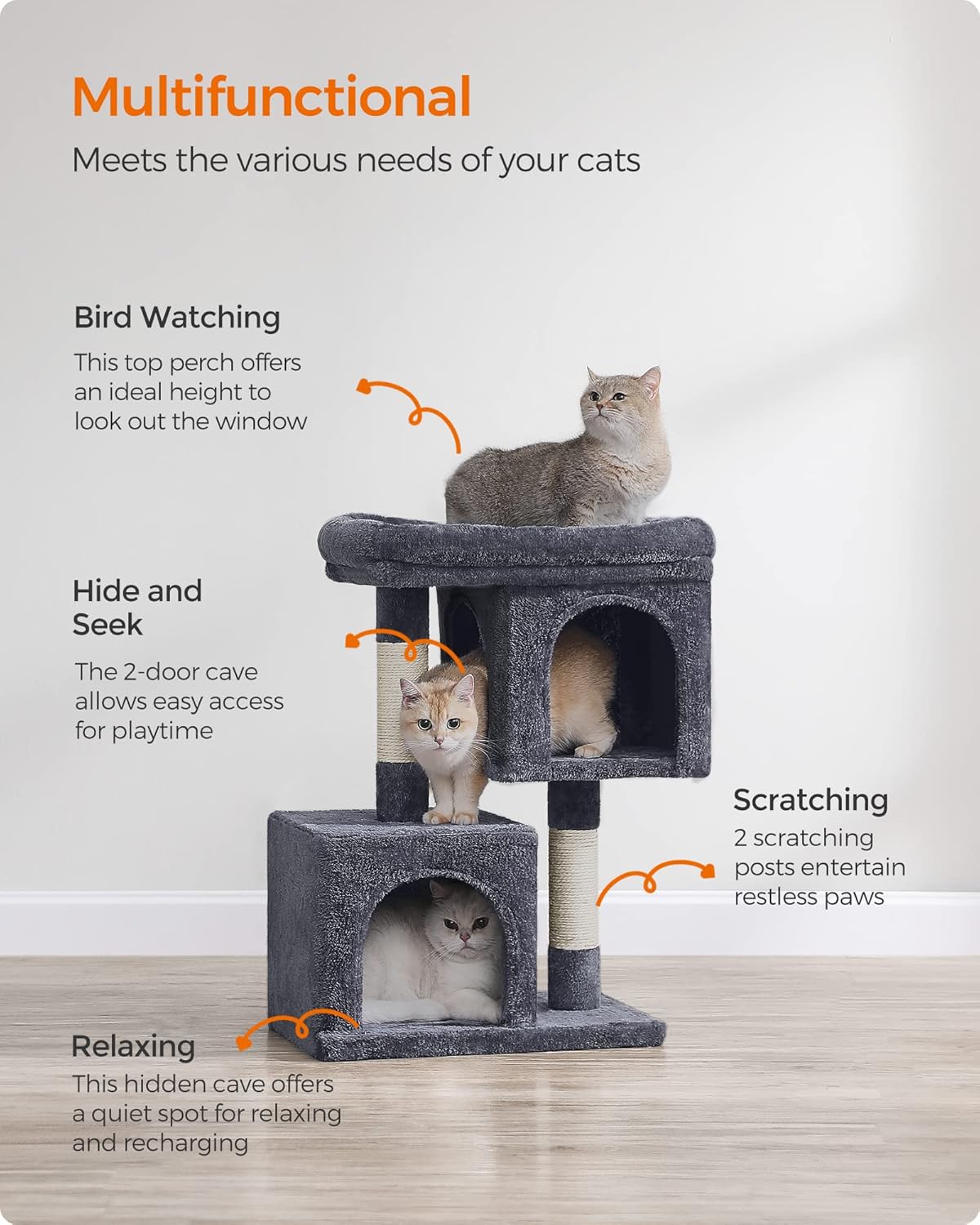 Multifunctional

Meets the various needs of your cats

Bird Watching

This top perch offers an ideal height to look out the window

Hide and Seek

The 2-door cave allows easy access for playtime

Scratching

2 scratching posts entertain restless paws

Relaxing

This hidden cave offers a quiet spot for relaxing and recharging