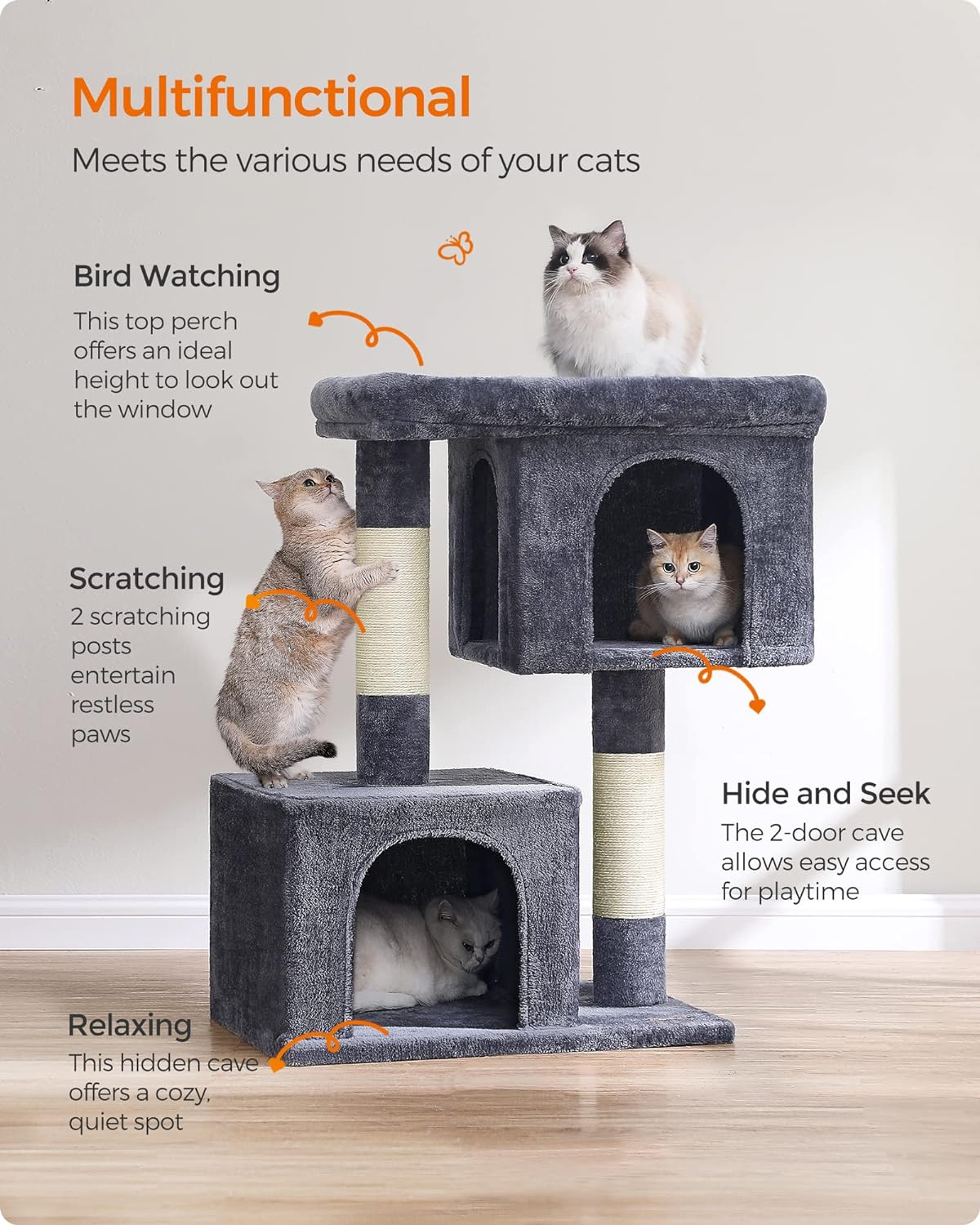 Multifunctional

Meets the various needs of your cats

Bird Watching

This top perch offers an ideal height to look out the window

Scratching

2 scratching posts entertain restless paws

Hide and Seek

The 2-door cave allows easy access for playtime

Relaxing

This hidden cave offers a cozy, quiet spot