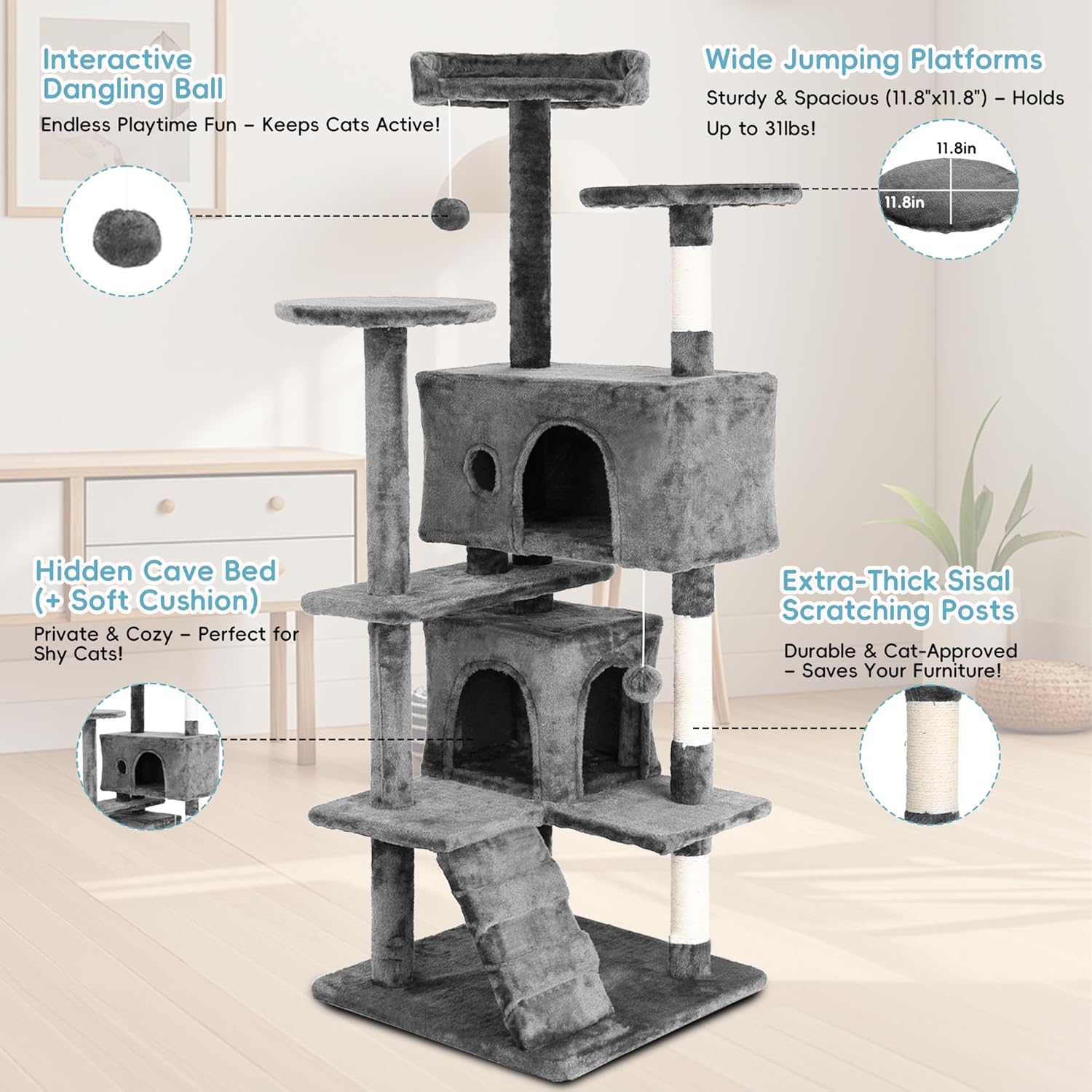 Interactive Dangling Ball

Endless Playtime Fun – Keeps Cats Active!

Wide Jumping Platforms

Sturdy & Spacious (11.8"x11.8") – Holds Up to 31lbs!

11.8in

11.8in

Hidden Cave Bed (+ Soft Cushion)

Private & Cozy – Perfect for Shy Cats!

Extra-Thick Sisal Scratching Posts

Durable & Cat-Approved – Saves Your Furniture!