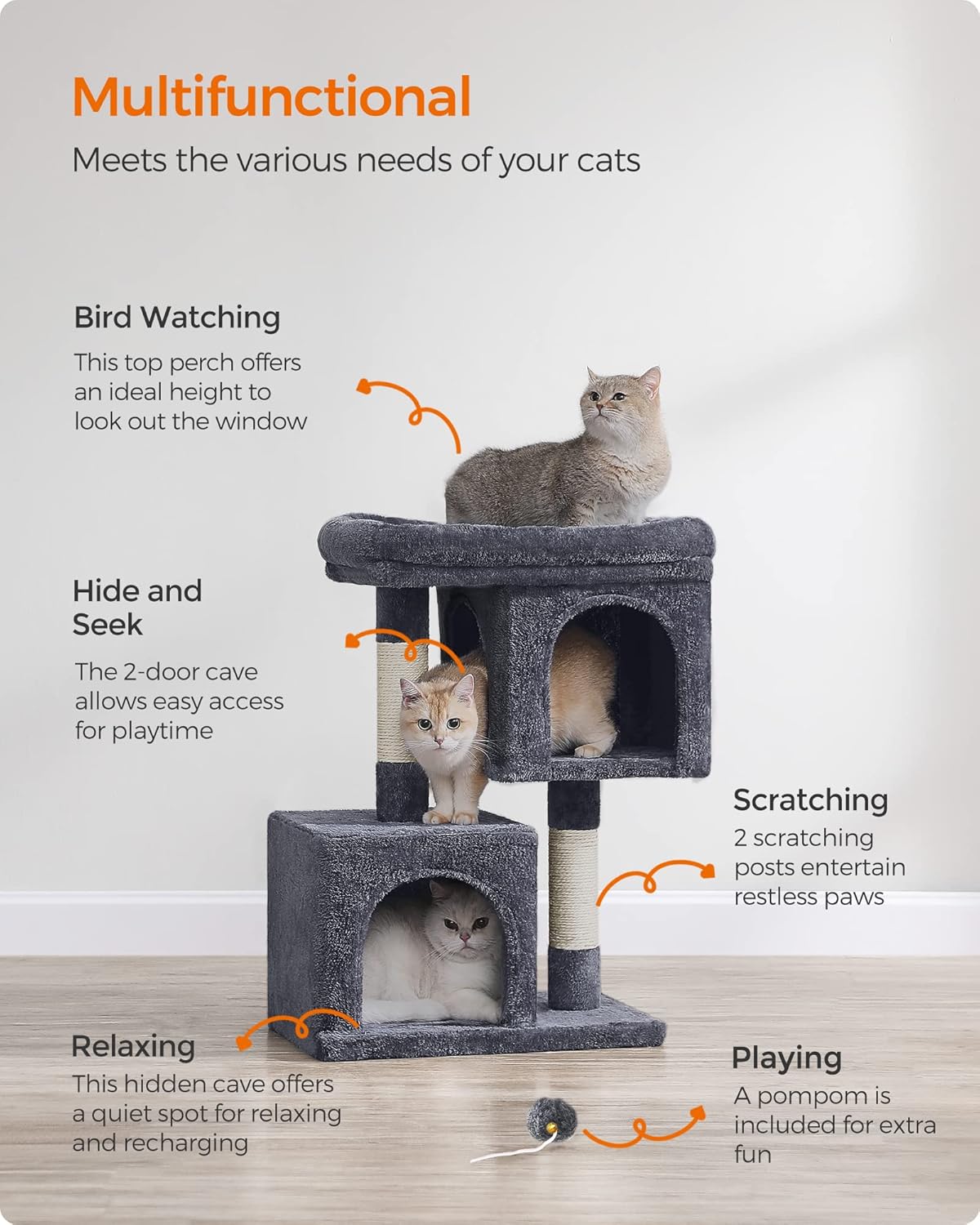 Multifunctional

Meets the various needs of your cats

Bird Watching

This top perch offers an ideal height to look out the window

Hide and Seek

The 2-door cave allows easy access for playtime

Scratching

2 scratching posts entertain restless paws

Relaxing

This hidden cave offers a quiet spot for relaxing and recharging

Playing

A pompom is included for extra fun