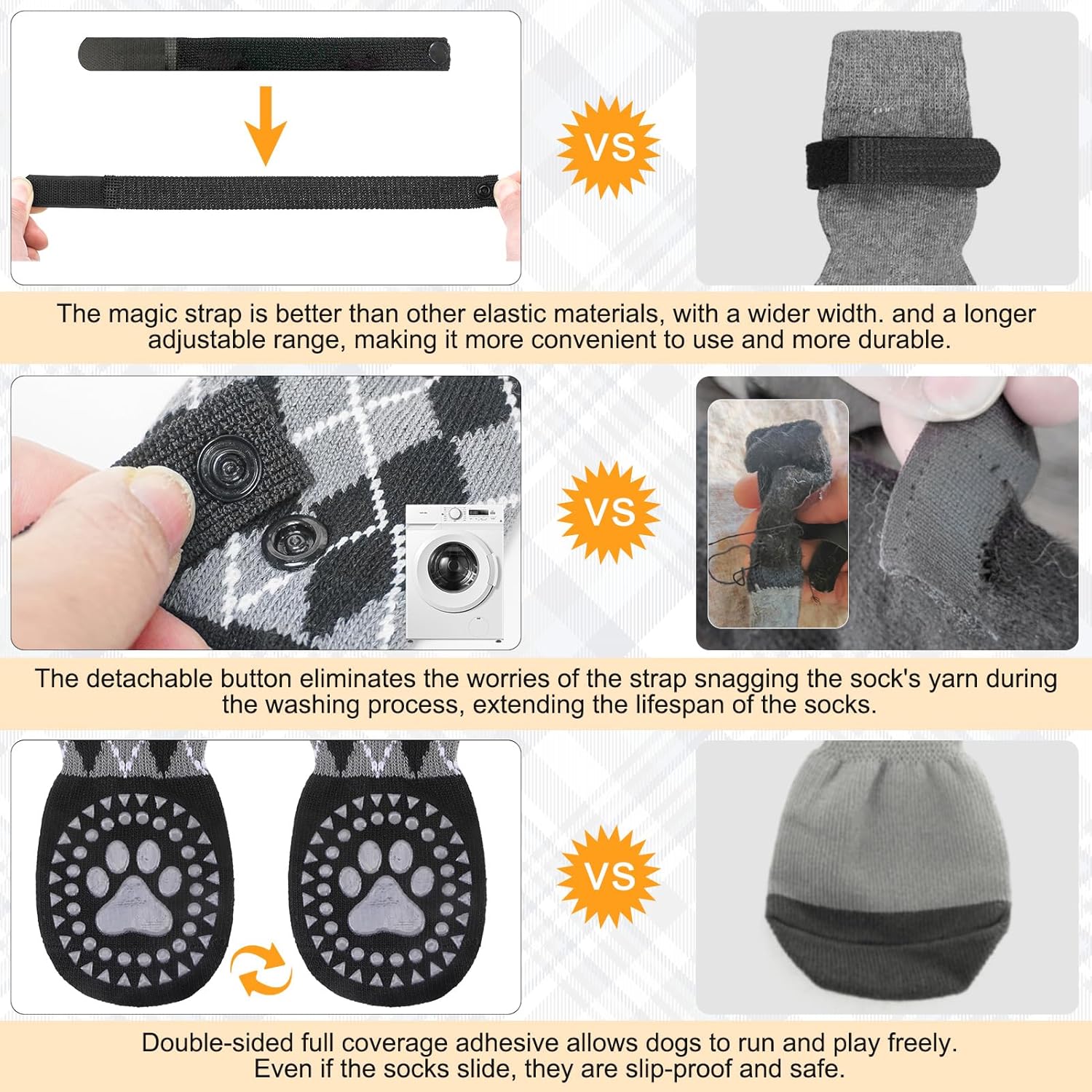 VS

The magic strap is better than other elastic materials, with a wider width. and a longer adjustable range, making it more convenient to use and more durable.

VS

The detachable button eliminates the worries of the strap snagging the sock's yarn during the washing process, extending the lifespan of the socks.

VS

Double-sided full coverage adhesive allows dogs to run and play freely. Even if the socks slide, they are slip-proof and safe.