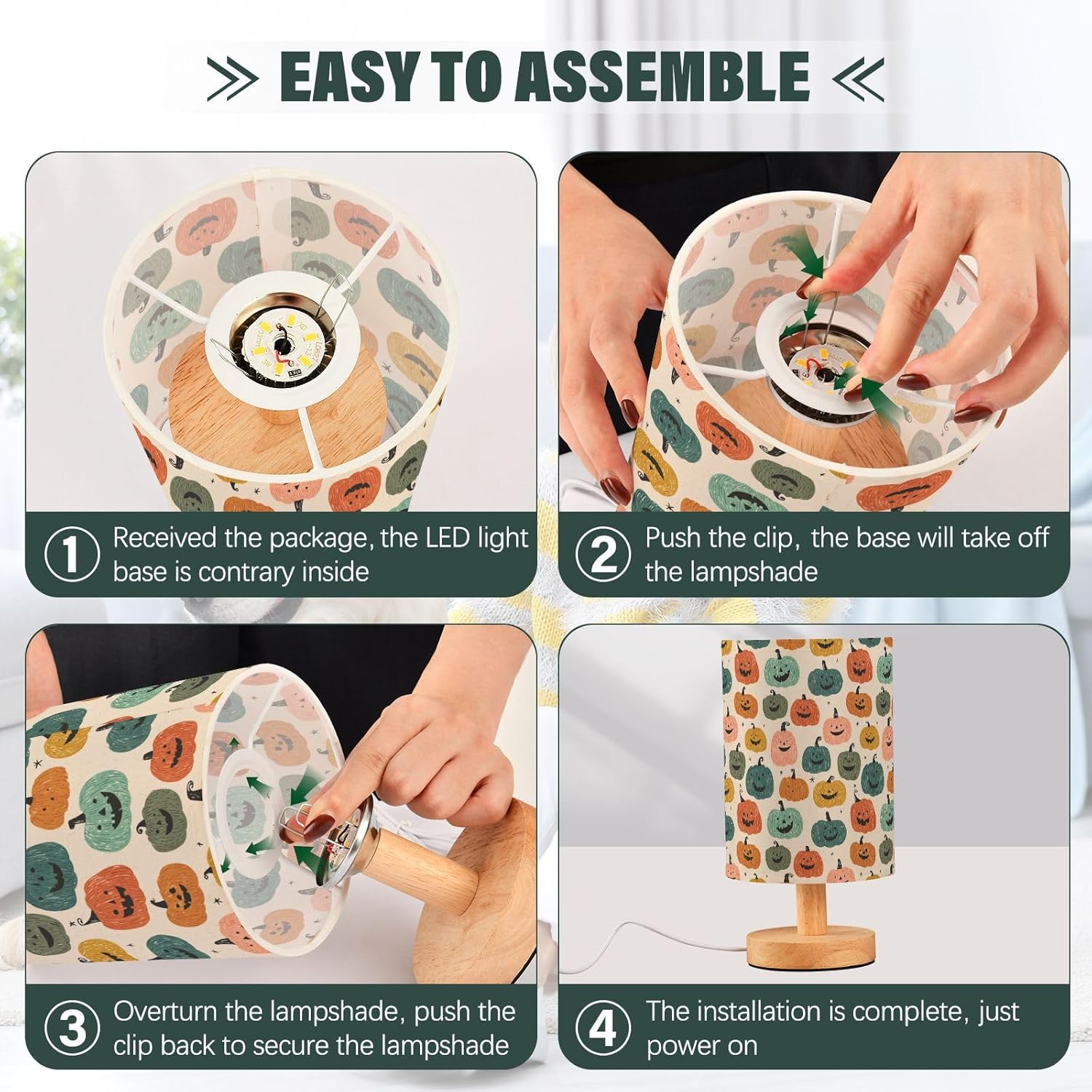 EASY TO ASSEMBLE

1 Received the package, the LED light base is contrary inside

2 Push the clip, the base will take off the lampshade

3 Overturn the lampshade, push the clip back to secure the lampshade

4 The installation is complete, just power on