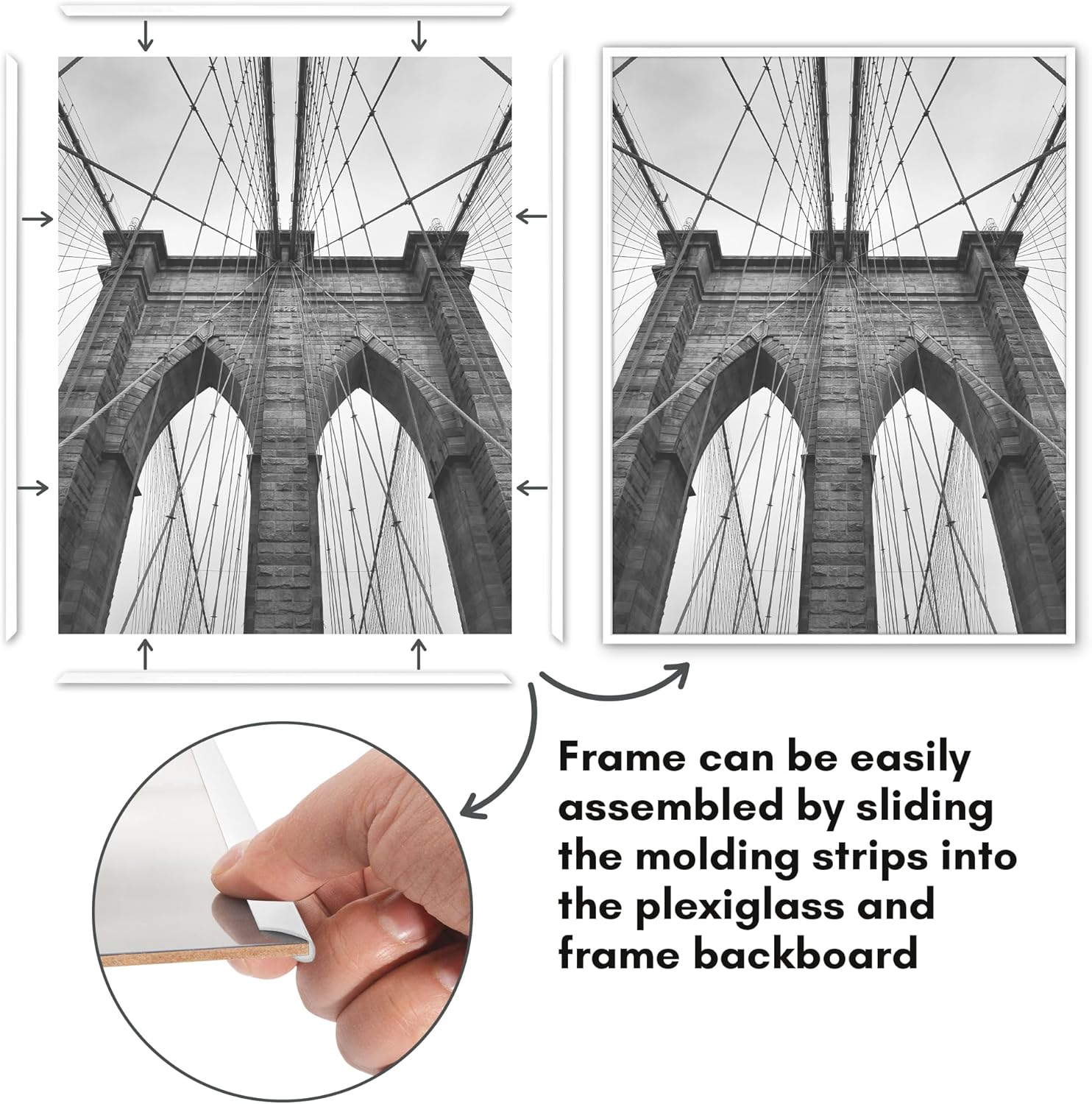 Frame can be easily assembled by sliding the molding strips into the plexiglass and frame backboard